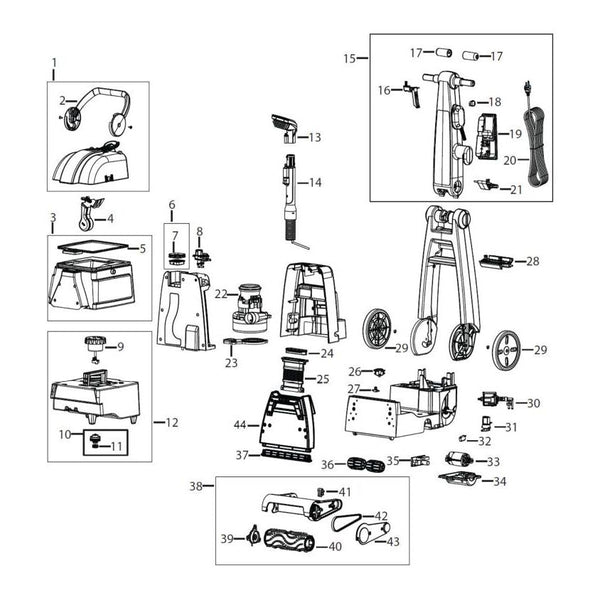 1
2
3
4
5
6
7
8
9
10
11
12
13
14
15
16
17
17
18
19
20
21
22
23
24
25
26
27
28
29
29
30
31
32
33
34
35
36
37
38
39
40
41
42
43
44